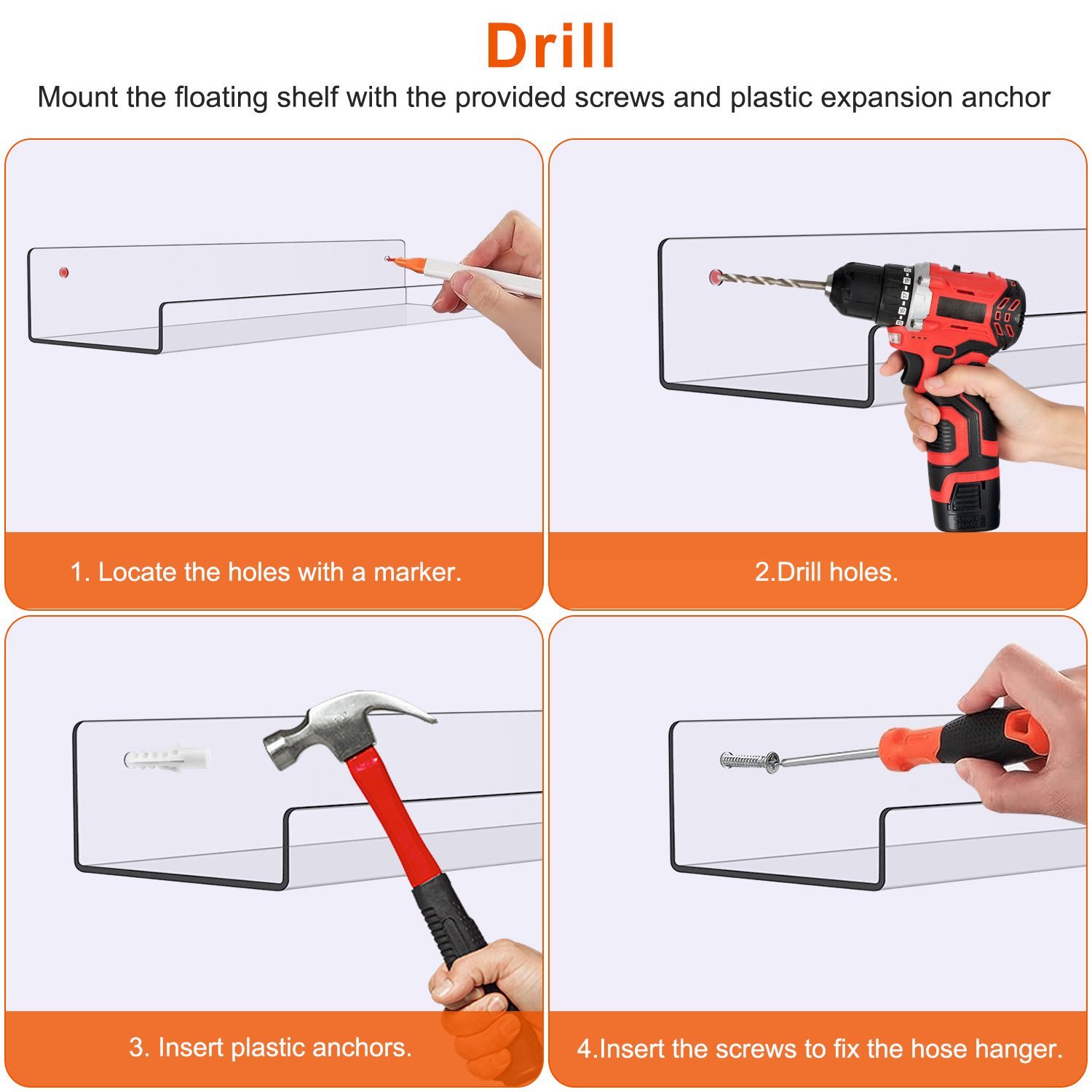 Drill

Mount the floating shelf with the provided screws and plastic expansion anchor

1. Locate the holes with a marker.

2.Drill holes.

3. Insert plastic anchors.

4.Insert the screws to fix the hose hanger.